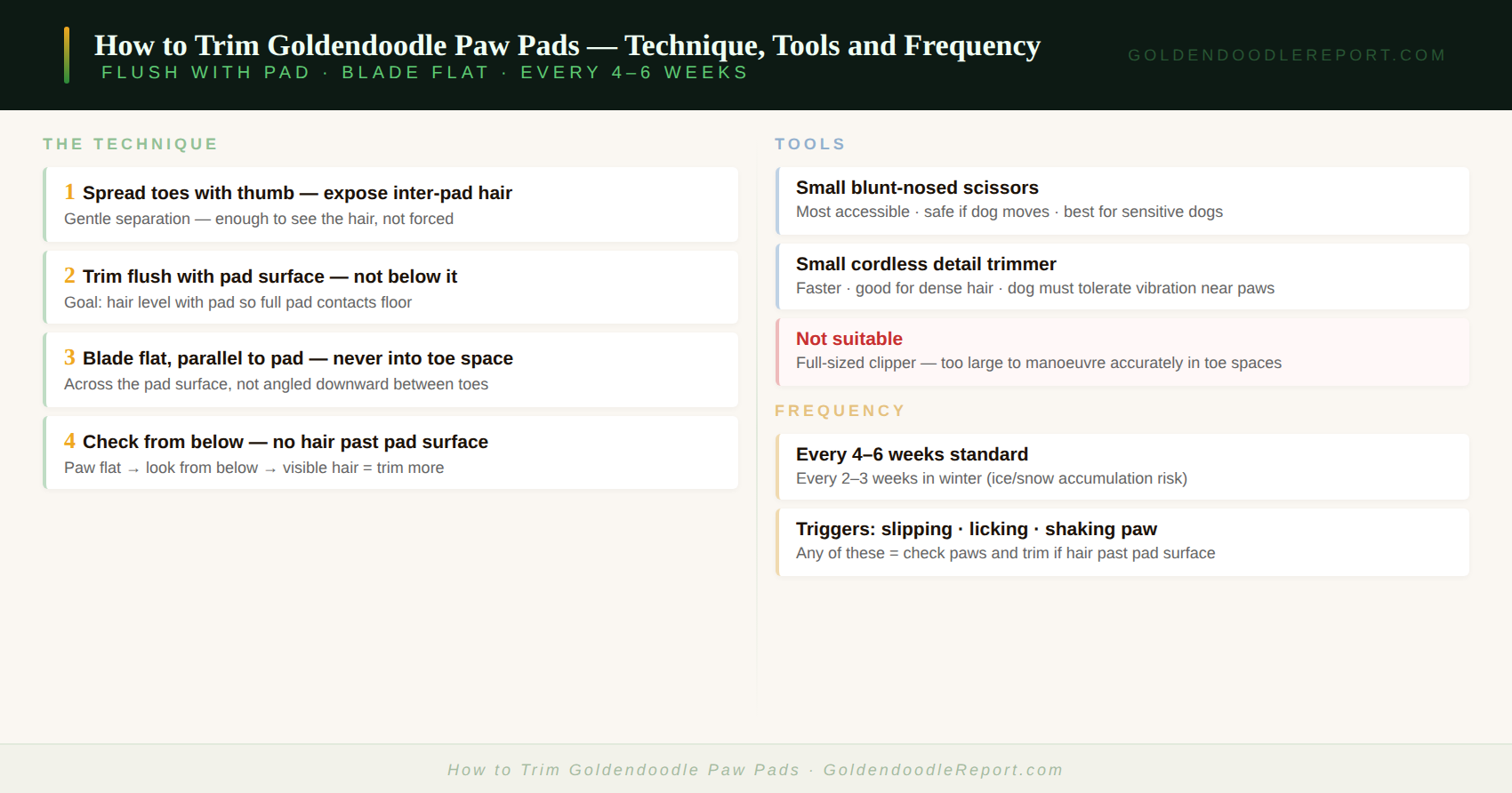 How to Trim Goldendoodle Paw Pads — Technique, Tools and Frequency
FLUSH WITH PAD · BLADE FLAT · EVERY 4–6 WEEKS

GOLDENDOODLEREPORT.COM

THE TECHNIQUE

1 Spread toes with thumb — expose inter-pad hair
Gentle separation — enough to see the hair, not forced

2 Trim flush with pad surface — not below it
Goal: hair level with pad so full pad contacts floor

3 Blade flat, parallel to pad — never into toe space
Across the pad surface, not angled downward between toes

4 Check from below — no hair past pad surface
Paw flat → look from below → visible hair = trim more

TOOLS

Small blunt-nosed scissors
Most accessible · safe if dog moves · best for sensitive dogs

Small cordless detail trimmer
Faster · good for dense hair · dog must tolerate vibration near paws

Not suitable
Full-sized clipper — too large to manoeuvre accurately in toe spaces

FREQUENCY

Every 4–6 weeks standard
Every 2–3 weeks in winter (ice/snow accumulation risk)

Triggers: slipping · licking · shaking paw
Any of these = check paws and trim if hair past pad surface

How to Trim Goldendoodle Paw Pads · GoldendoodleReport.com